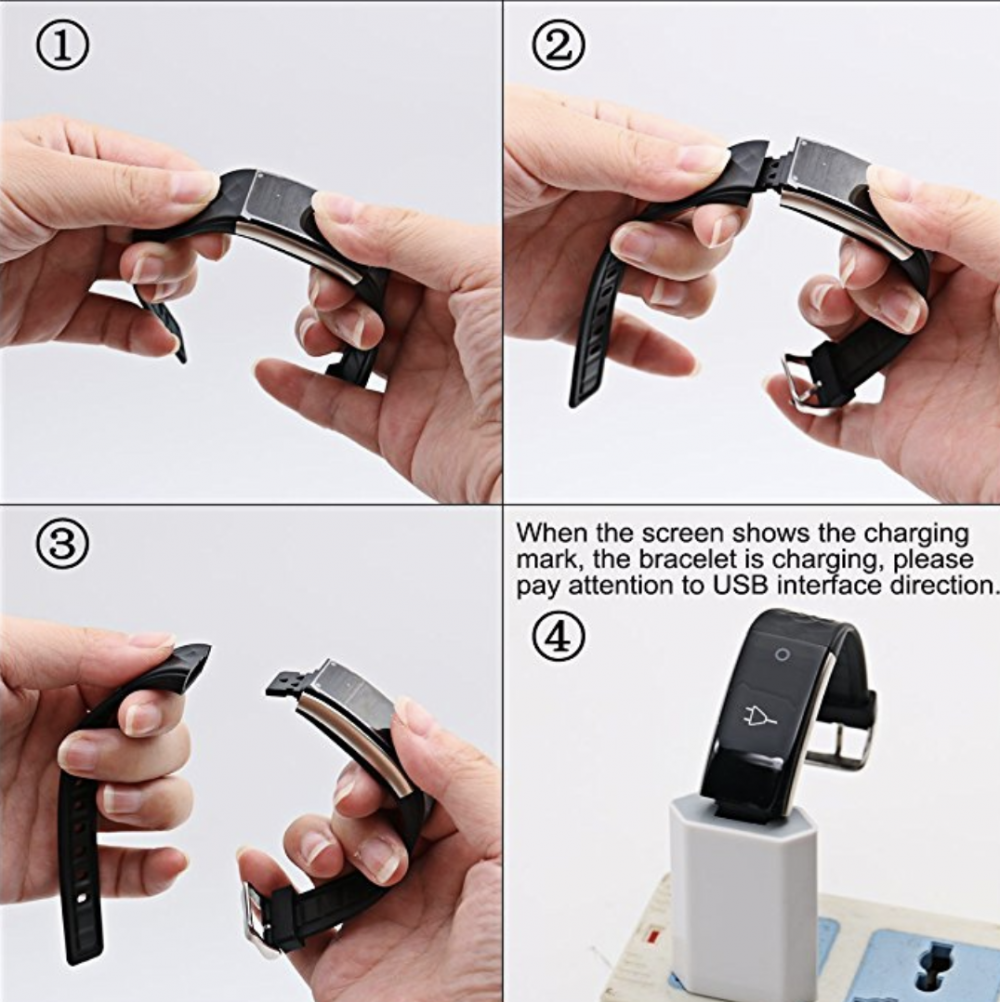 ①

②

③

When the screen shows the charging mark, the bracelet is charging, please pay attention to USB interface direction.

④